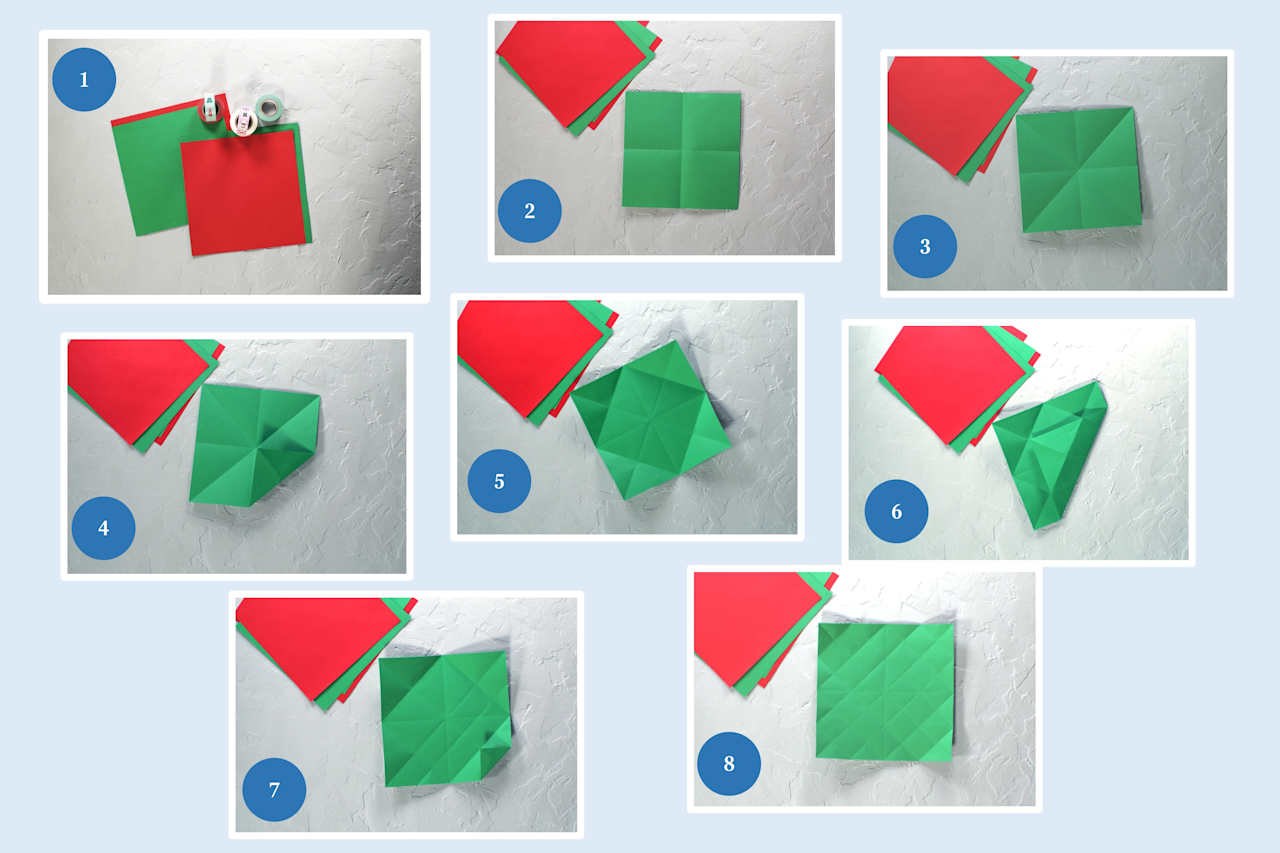 1
2
3
4
5
6
7
8