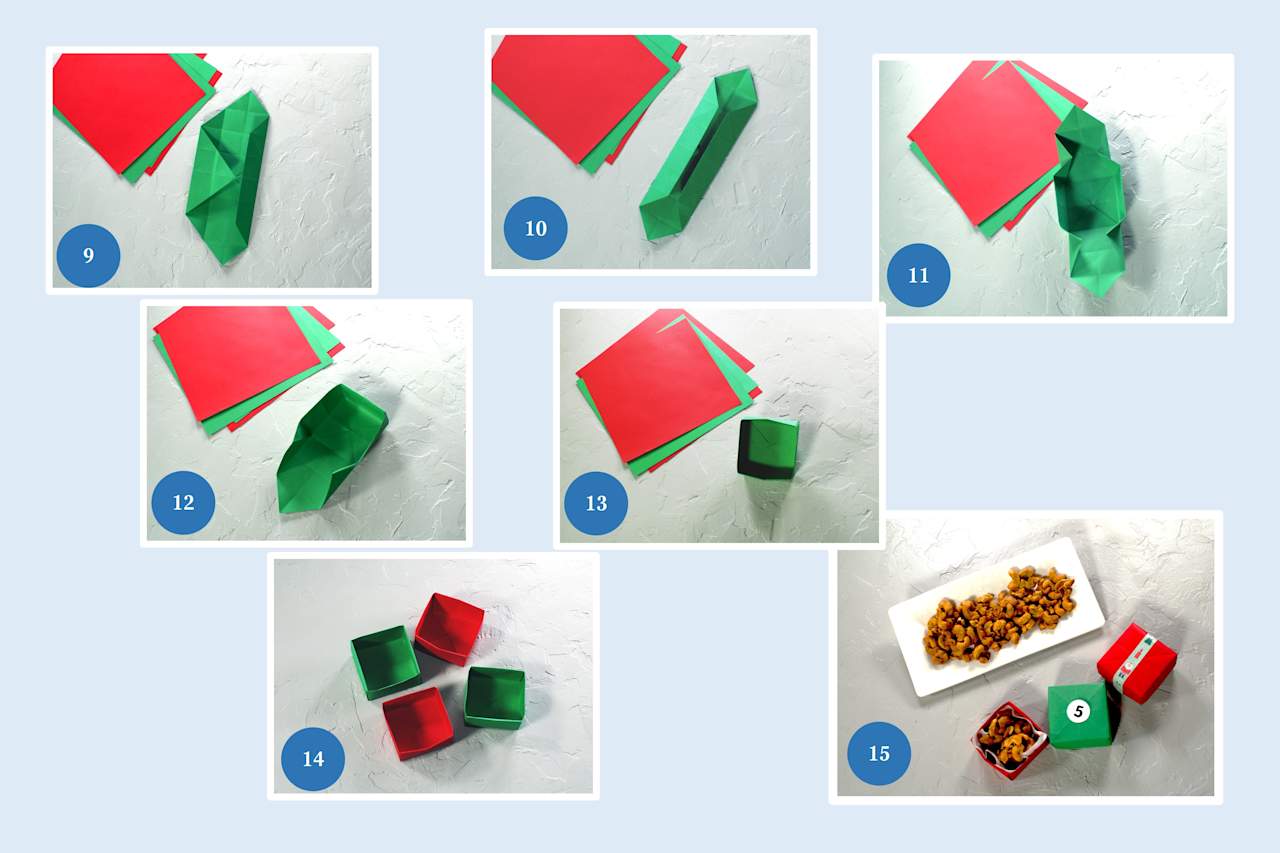 9

10

11

12

13

14

15

5