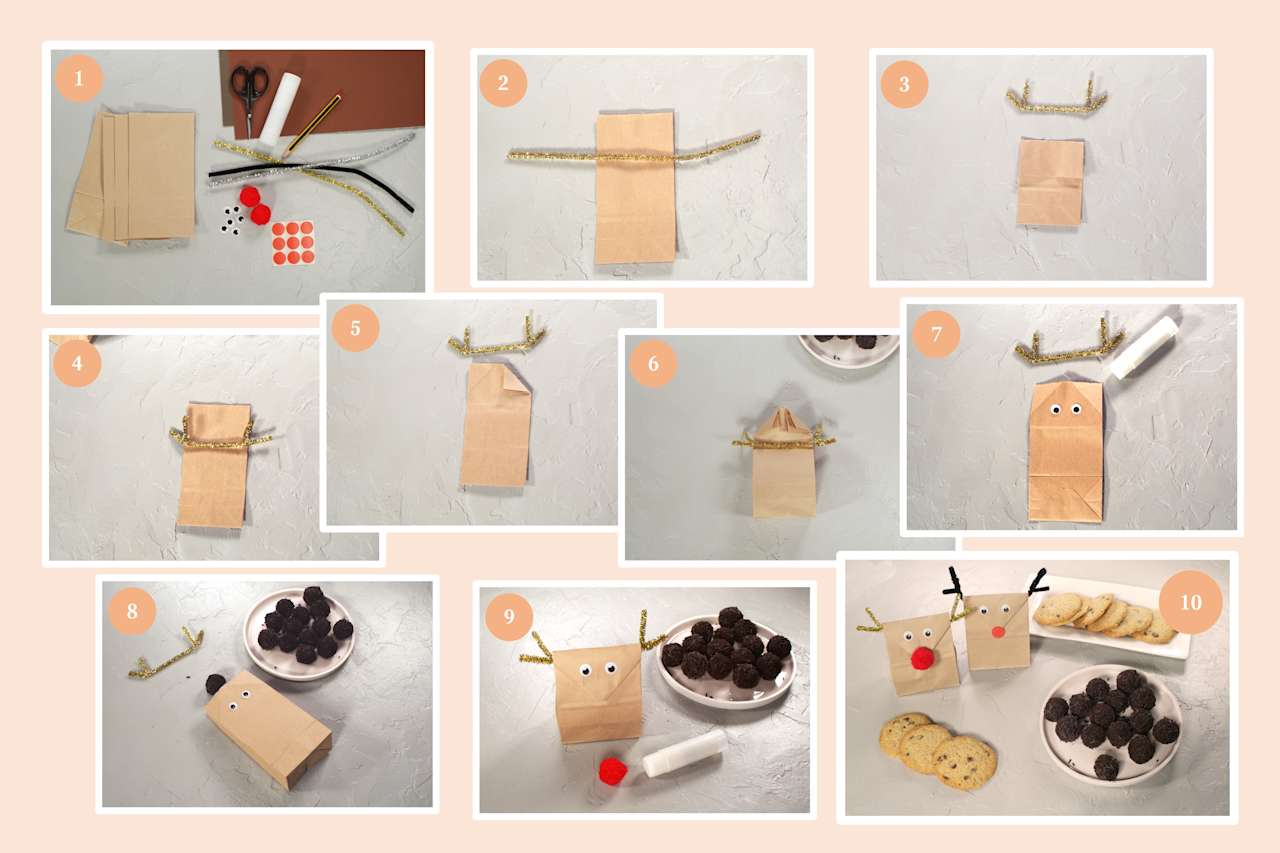 1

2

3

4

5

6

7

8

9

10